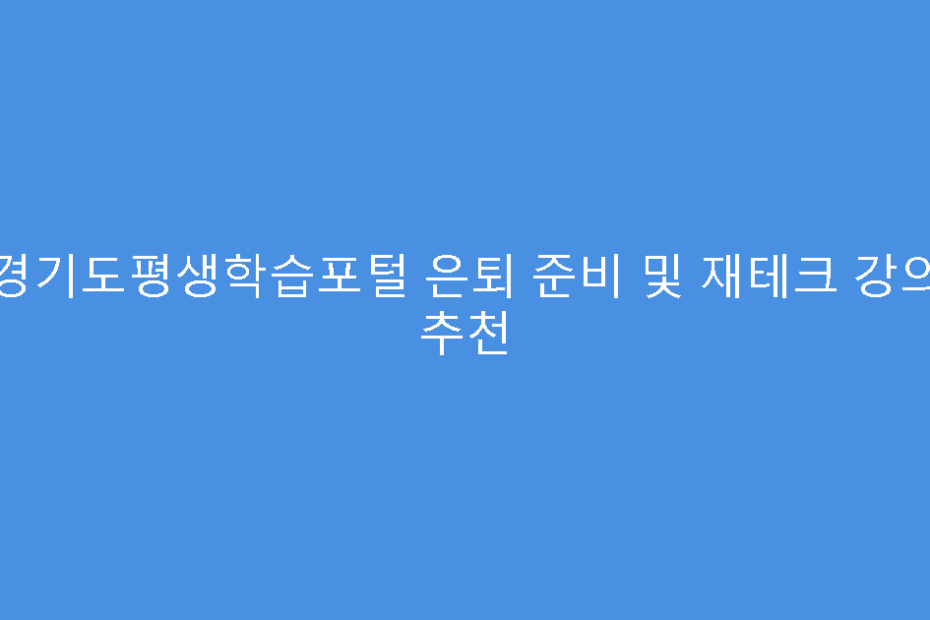 경기도평생학습포털 은퇴 준비 및 재테크 강의 추천